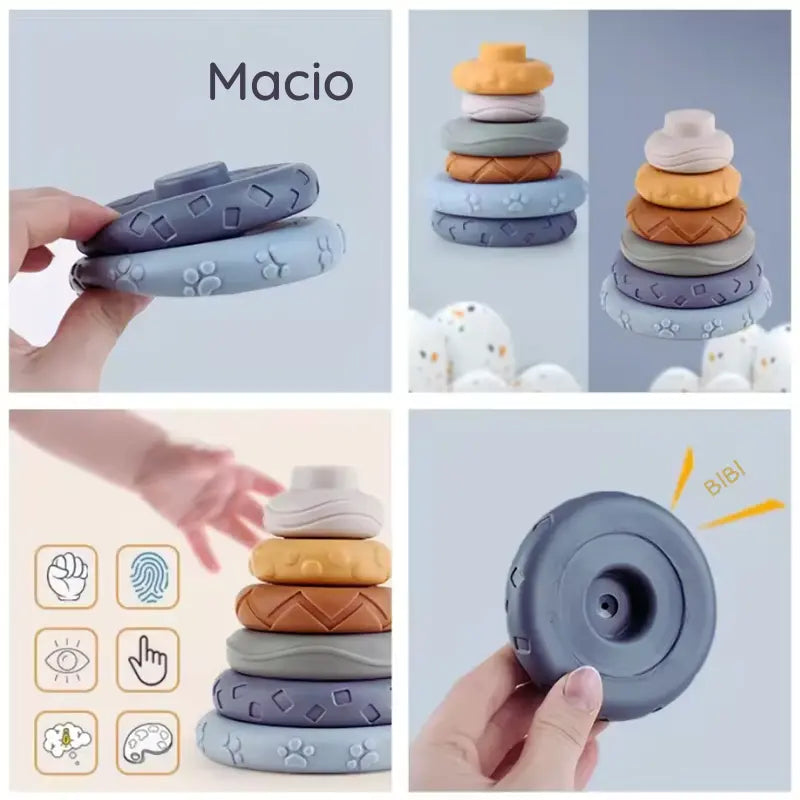 Macio

BIBI